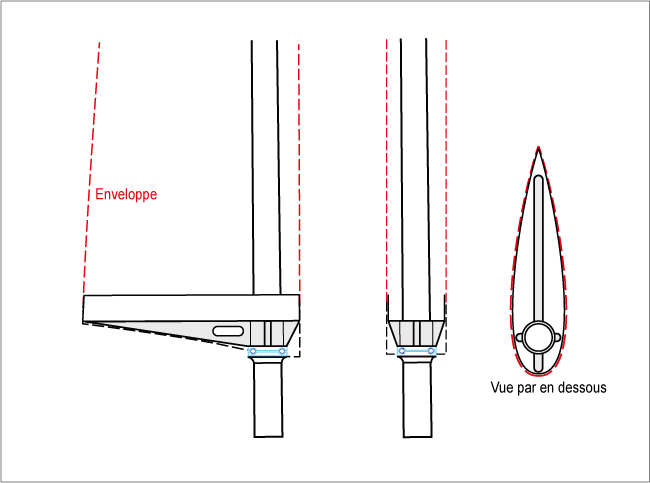 Enveloppe

Vue par en dessous